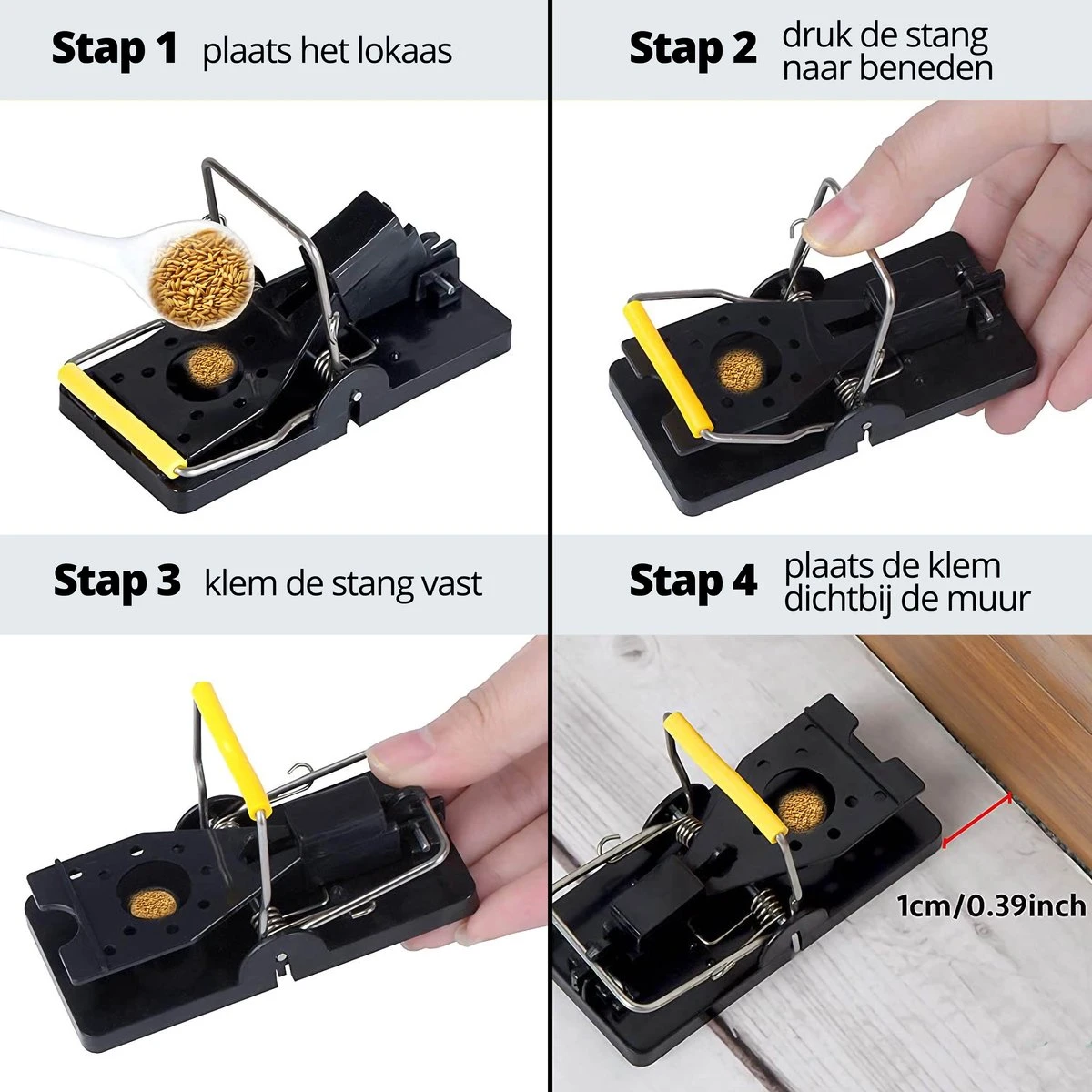 Stap 1 plaats het lokaas

Stap 2 druk de stang naar beneden

Stap 3 klem de stang vast

Stap 4 plaats de klem dichtbij de muur

1cm/0.39inch