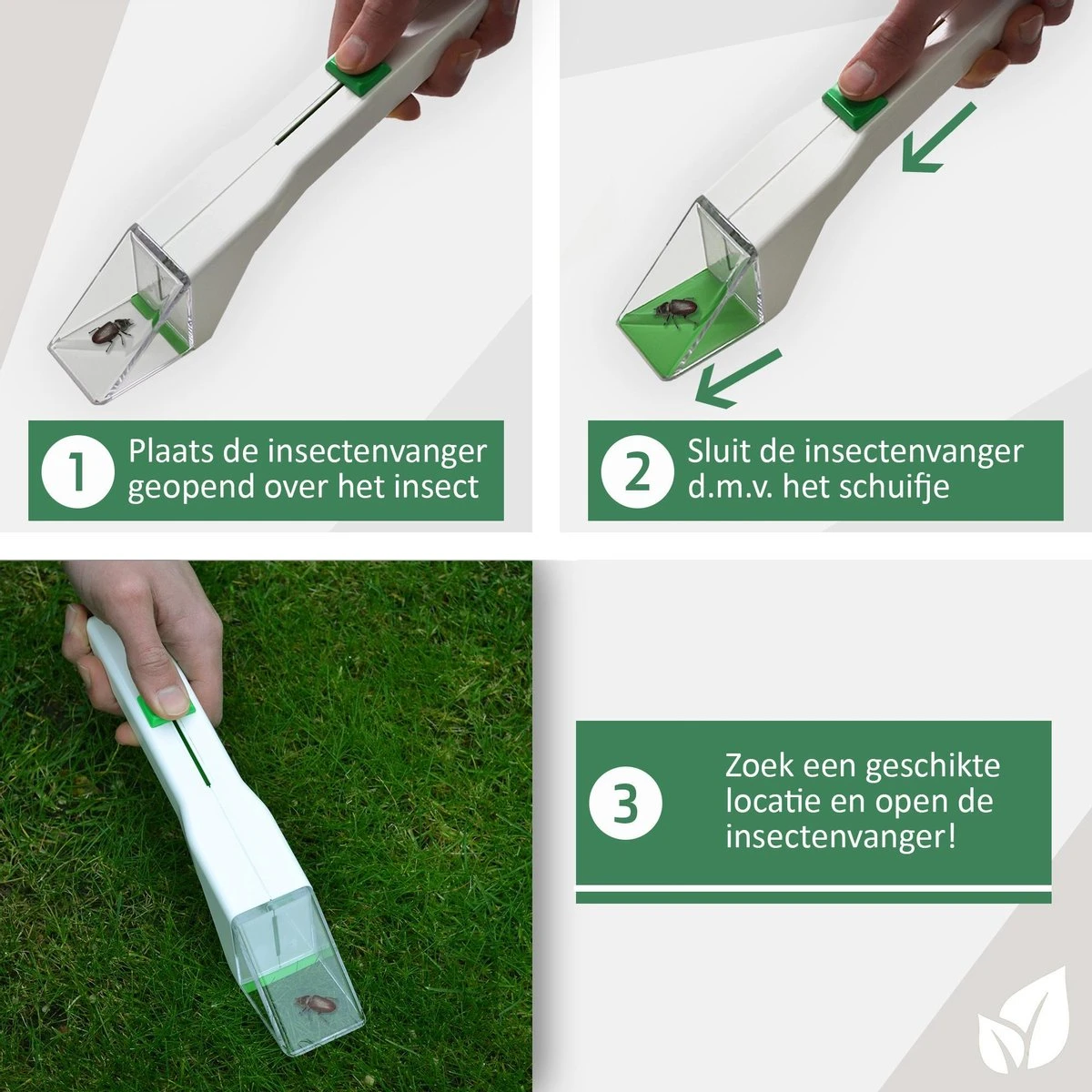 1 Plaats de insectenvanger geopend over het insect

2 Sluit de insectenvanger d.m.v. het schuifje

3 Zoek een geschikte locatie en open de insectenvanger!