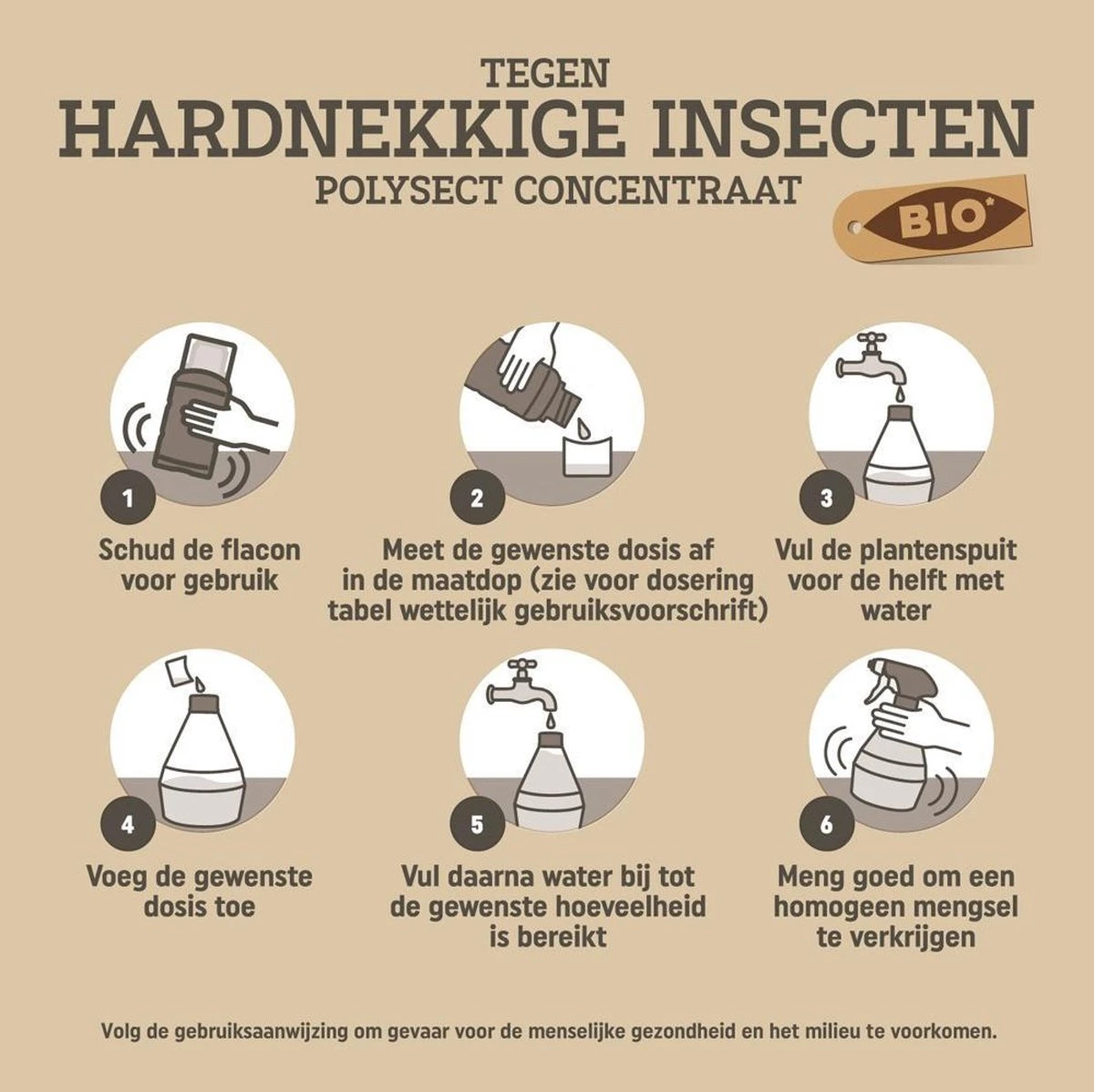 TEGEN
HARDNEKKIGE INSECTEN
POLYSECT CONCENTRAAT

BIO*

1
Schud de flacon voor gebruik

2
Meet de gewenste dosis af in de maatdop (zie voor dosering tabel wettelijk gebruiksvoorschrift)

3
Vul de plantenspuit voor de helft met water

4
Voeg de gewenste dosis toe

5
Vul daarna water bij tot de gewenste hoeveelheid is bereikt

6
Meng goed om een homogeen mengsel te verkrijgen

Volg de gebruiksaanwijzing om gevaar voor de menselijke gezondheid en het milieu te voorkomen.