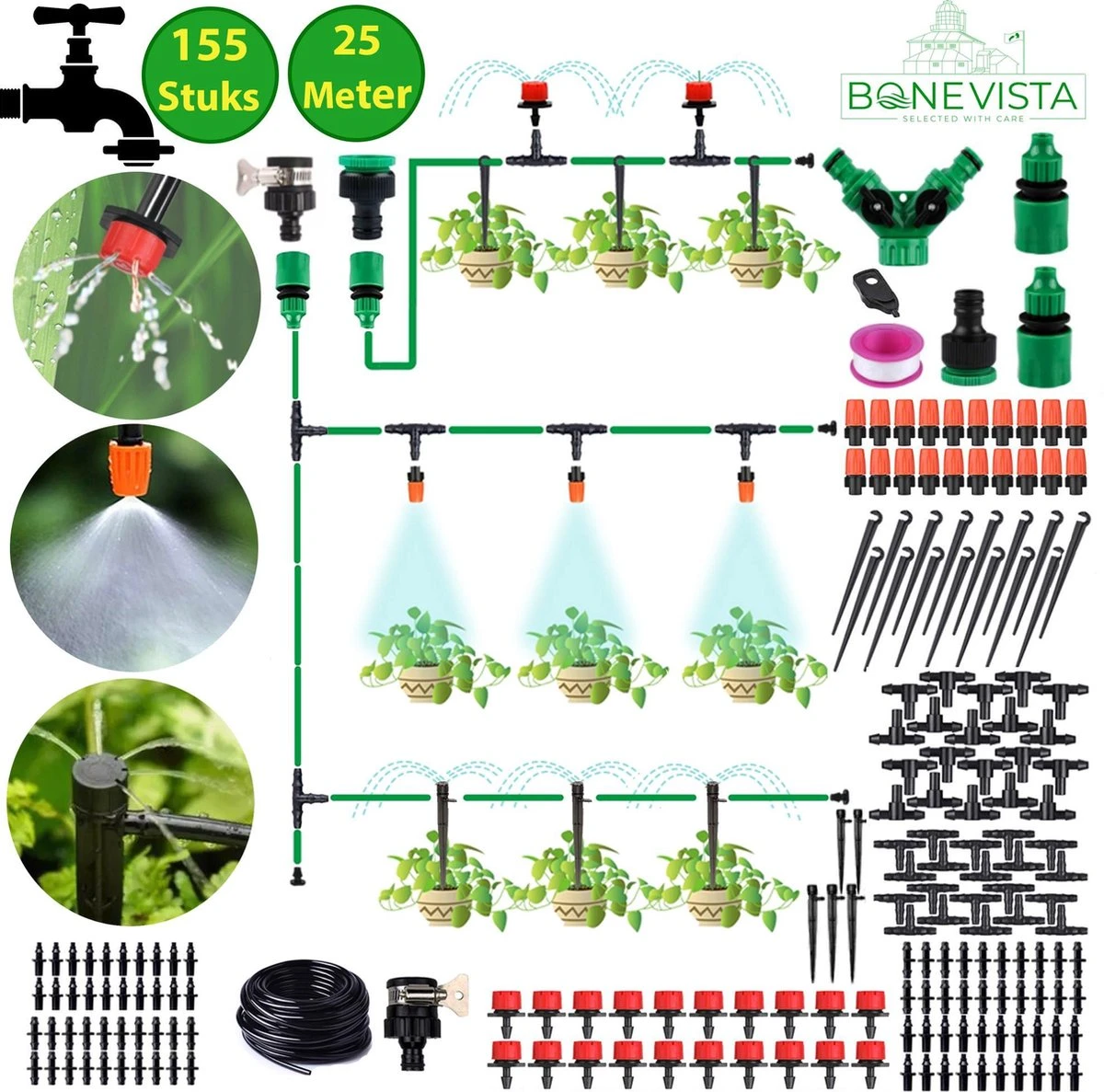 155 Stuks

25 Meter

BONEVISTA
SELECTED WITH CARE