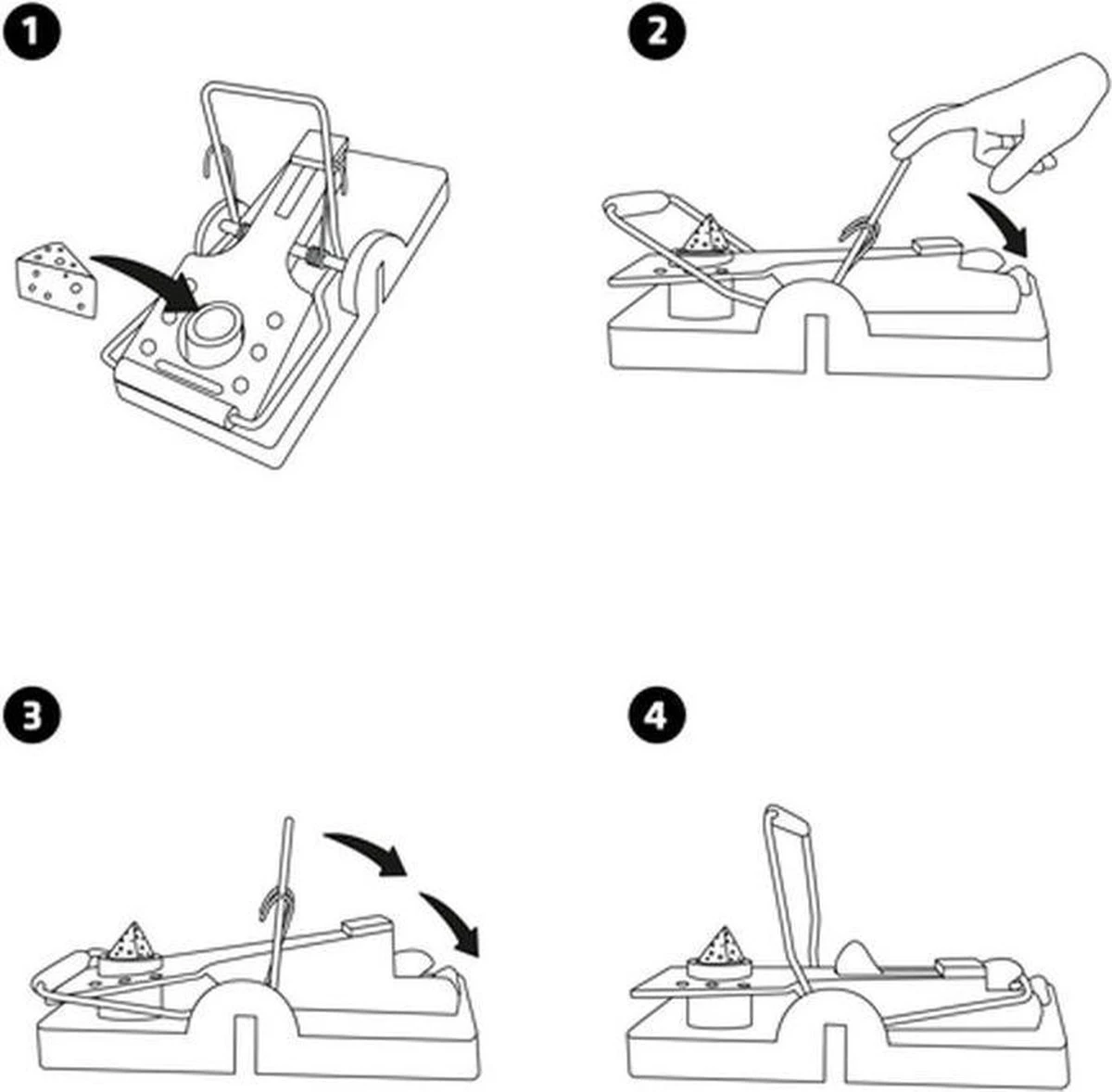 1

2

3

4